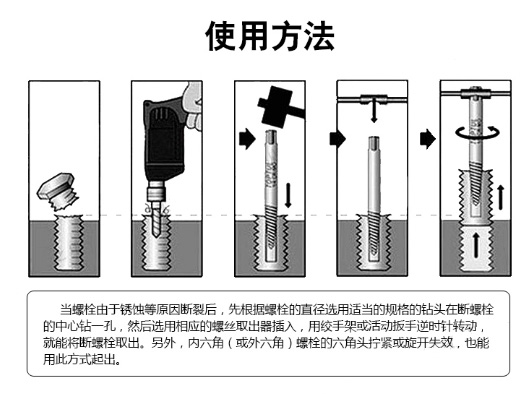 使用方法

当螺栓由于锈蚀等原因断裂后，先根据螺栓的直径选用适当的规格的钻头在断螺栓的中心钻一孔，然后选用相应的螺丝取出器插入，用绞手架或活动扳手逆时针转动，就能将断螺栓取出。另外，内六角（或外六角）螺栓的六角头拧紧或旋开失效，也能用此方式起出。